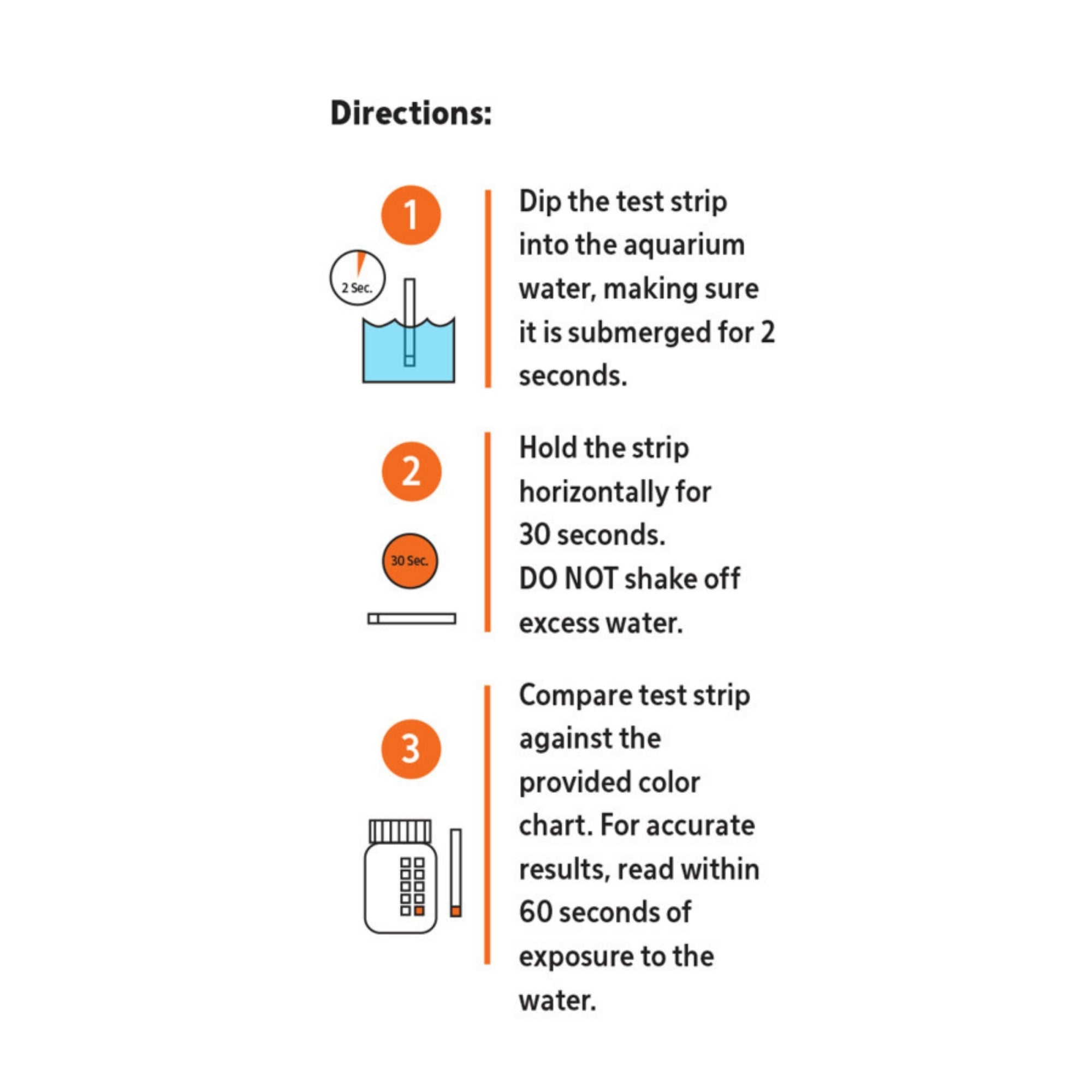 Directions:

1

2 Sec.

Dip the test strip into the aquarium water, making sure it is submerged for 2 seconds.

2

30 Sec.

Hold the strip horizontally for 30 seconds.
DO NOT shake off excess water.

3

Compare test strip against the provided color chart. For accurate results, read within 60 seconds of exposure to the water.