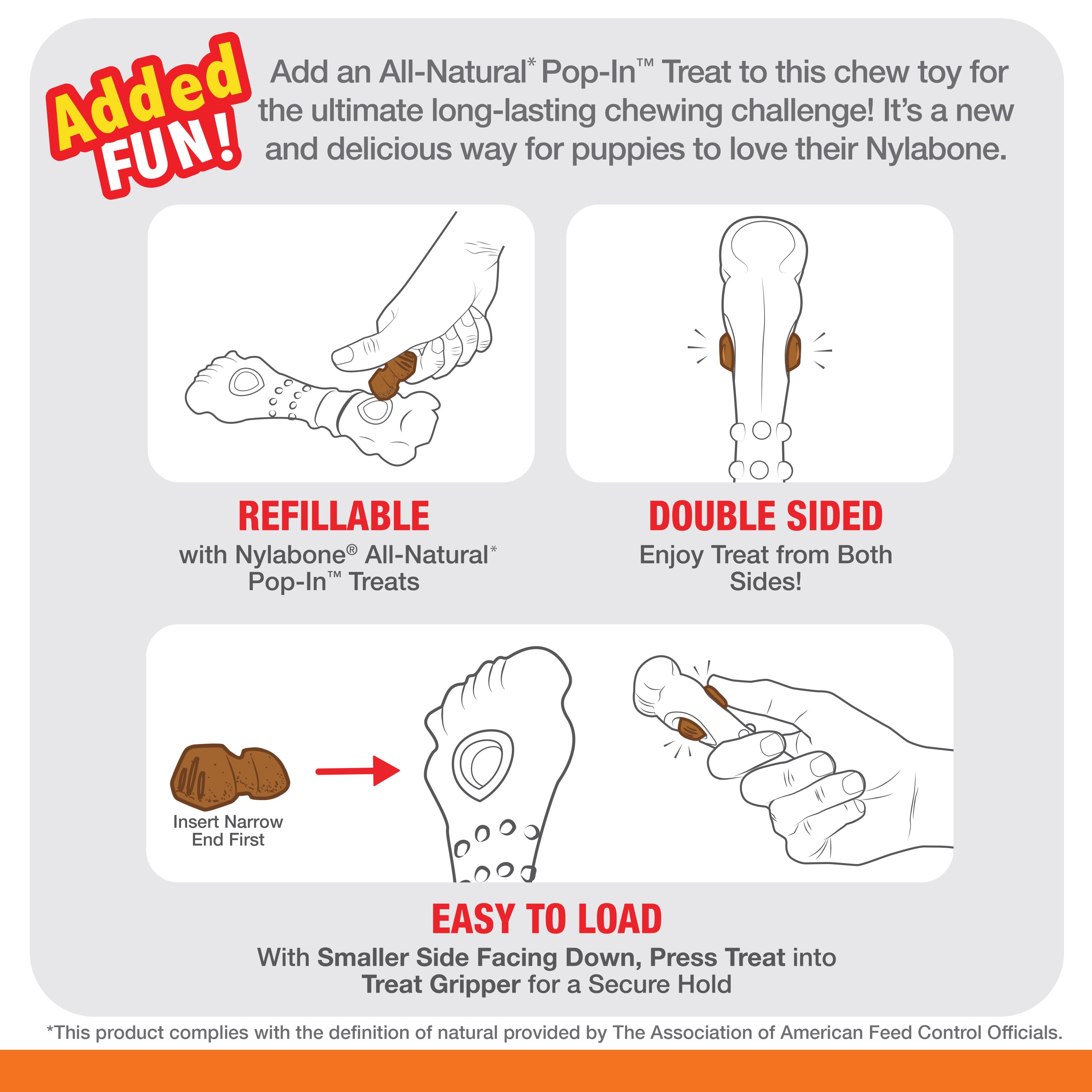 Added FUN!

Add an All-Natural* Pop-In™ Treat to this chew toy for the ultimate long-lasting chewing challenge! It's a new and delicious way for puppies to love their Nylabone.

REFILLABLE
with Nylabone® All-Natural* Pop-In™ Treats

DOUBLE SIDED
Enjoy Treat from Both Sides!

Insert Narrow End First

EASY TO LOAD
With Smaller Side Facing Down, Press Treat into Treat Gripper for a Secure Hold

*This product complies with the definition of natural provided by The Association of American Feed Control Officials.