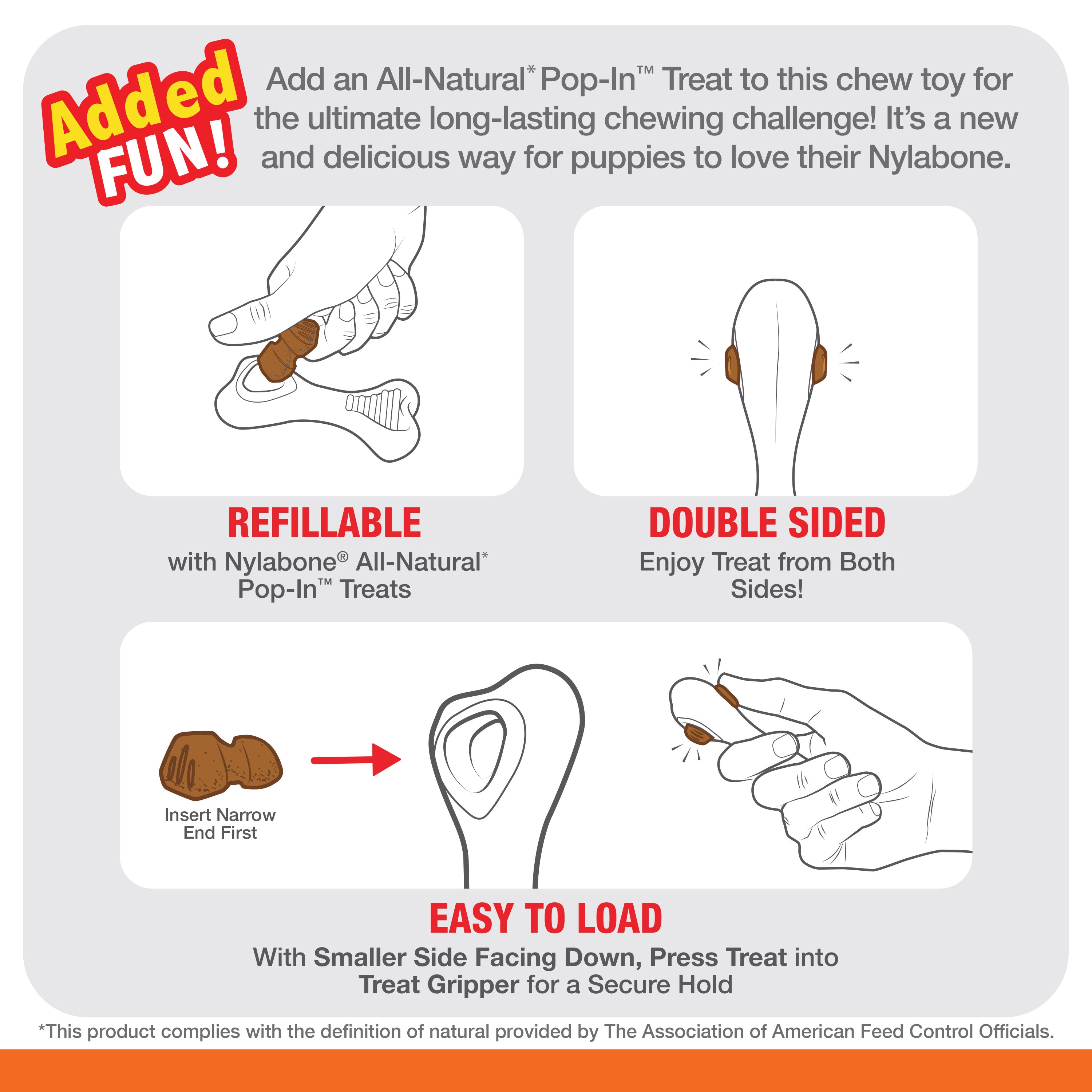 Added FUN!

Add an All-Natural* Pop-In™ Treat to this chew toy for the ultimate long-lasting chewing challenge! It's a new and delicious way for puppies to love their Nylabone.

REFILLABLE
with Nylabone® All-Natural* Pop-In™ Treats

DOUBLE SIDED
Enjoy Treat from Both Sides!

Insert Narrow End First

EASY TO LOAD
With Smaller Side Facing Down, Press Treat into Treat Gripper for a Secure Hold

*This product complies with the definition of natural provided by The Association of American Feed Control Officials.