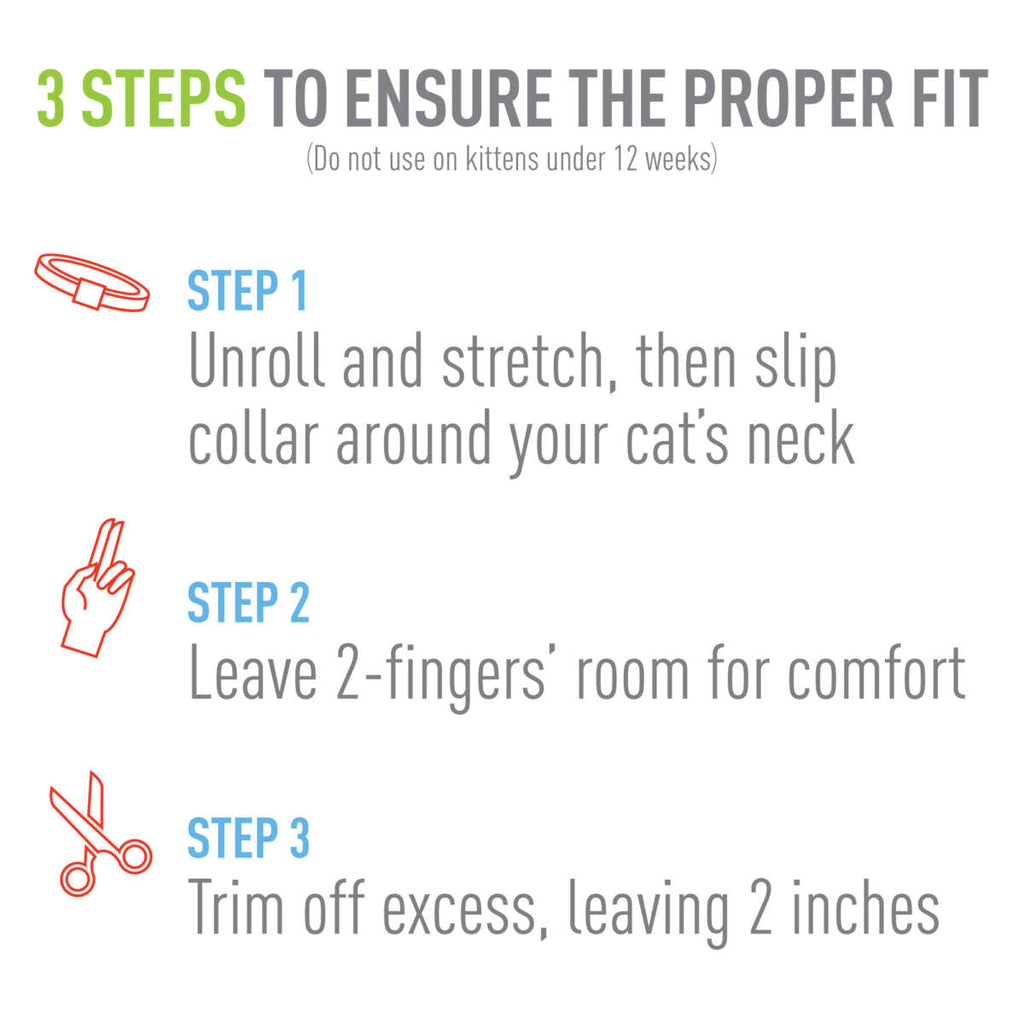 3 STEPS TO ENSURE THE PROPER FIT
(Do not use on kittens under 12 weeks)

STEP 1
Unroll and stretch, then slip collar around your cat's neck

STEP 2
Leave 2-fingers' room for comfort

STEP 3
Trim off excess, leaving 2 inches