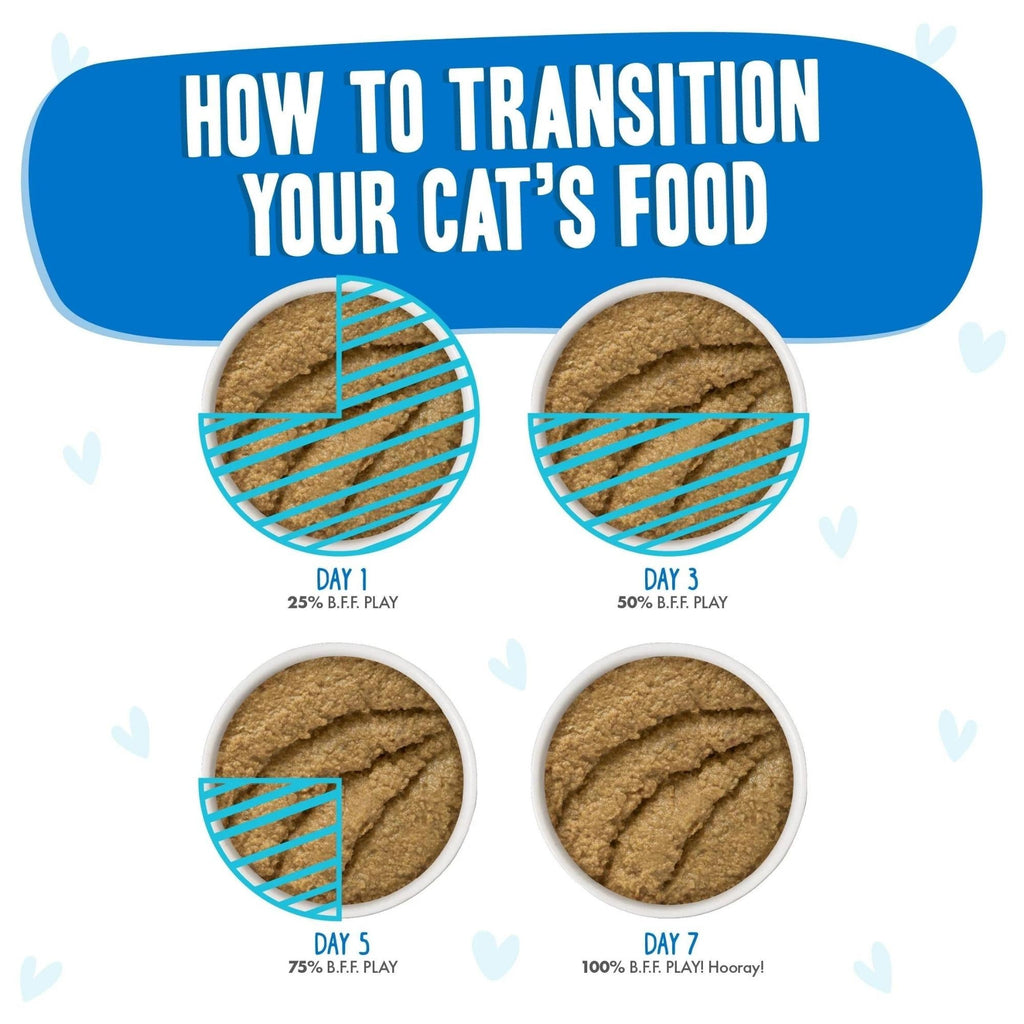 HOW TO TRANSITION YOUR CAT'S FOOD

DAY 1
25% B.F.F. PLAY

DAY 3
50% B.F.F. PLAY

DAY 5
75% B.F.F. PLAY

DAY 7
100% B.F.F. PLAY! Hooray!