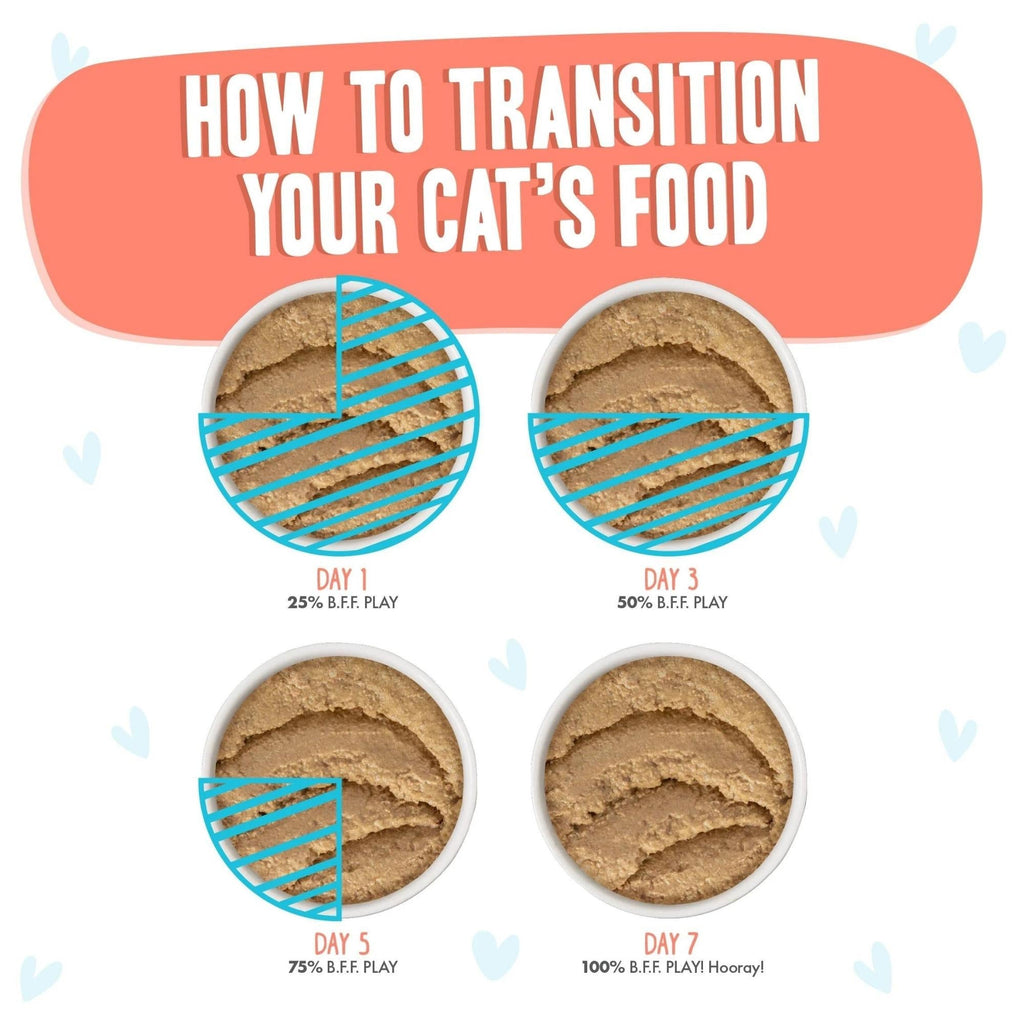 HOW TO TRANSITION YOUR CAT'S FOOD

DAY 1
25% B.F.F. PLAY

DAY 3
50% B.F.F. PLAY

DAY 5
75% B.F.F. PLAY

DAY 7
100% B.F.F. PLAY! Hooray!