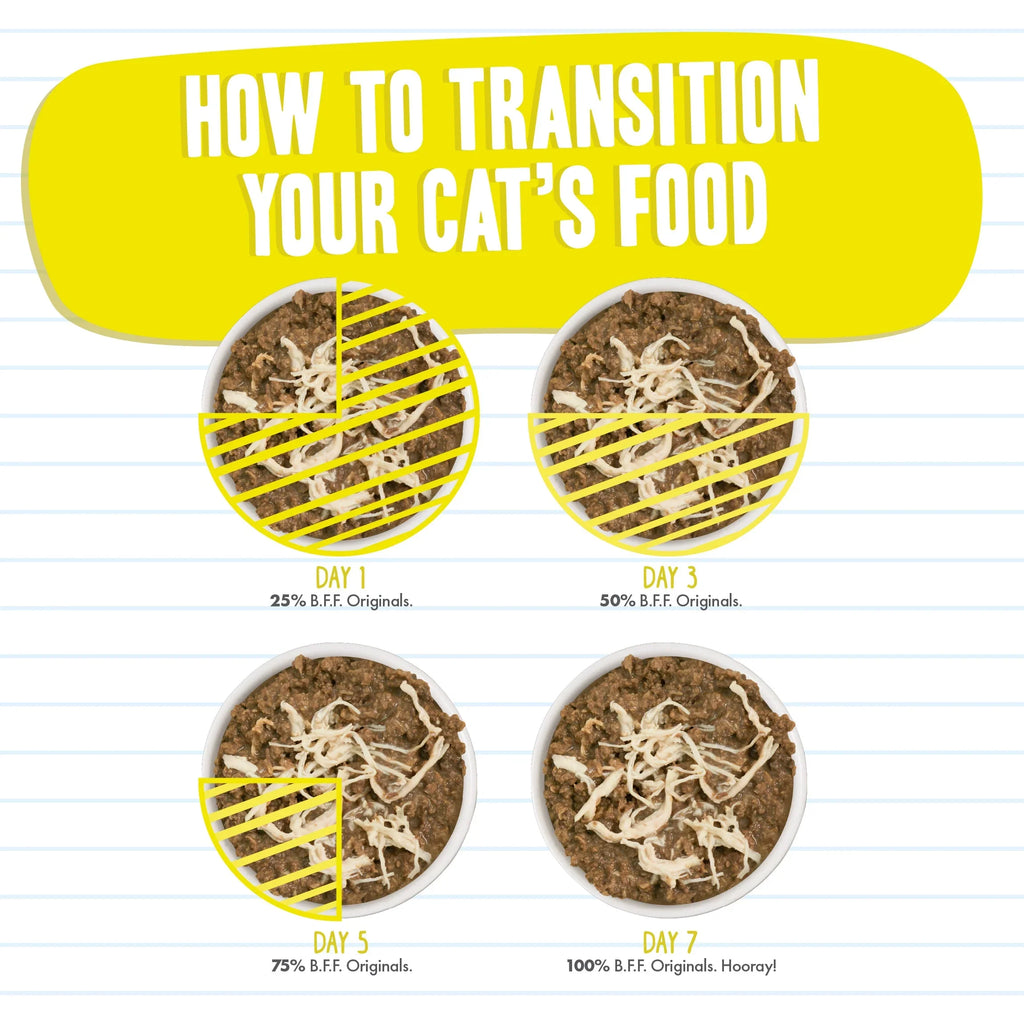 HOW TO TRANSITION YOUR CAT'S FOOD

DAY 1
25% B.F.F. Originals.

DAY 3
50% B.F.F. Originals.

DAY 5
75% B.F.F. Originals.

DAY 7
100% B.F.F. Originals. Hooray!