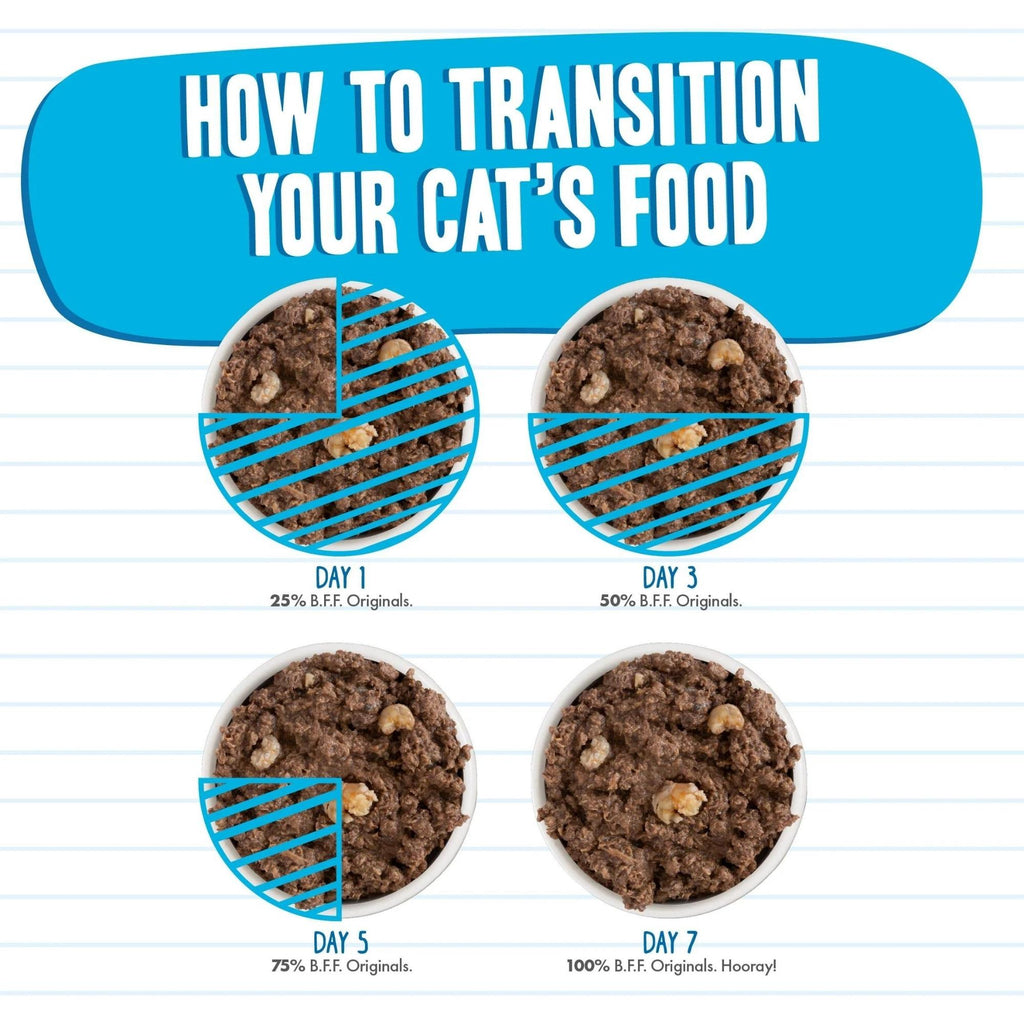 HOW TO TRANSITION YOUR CAT'S FOOD

DAY 1
25% B.F.F. Originals.

DAY 3
50% B.F.F. Originals.

DAY 5
75% B.F.F. Originals.

DAY 7
100% B.F.F. Originals. Hooray!